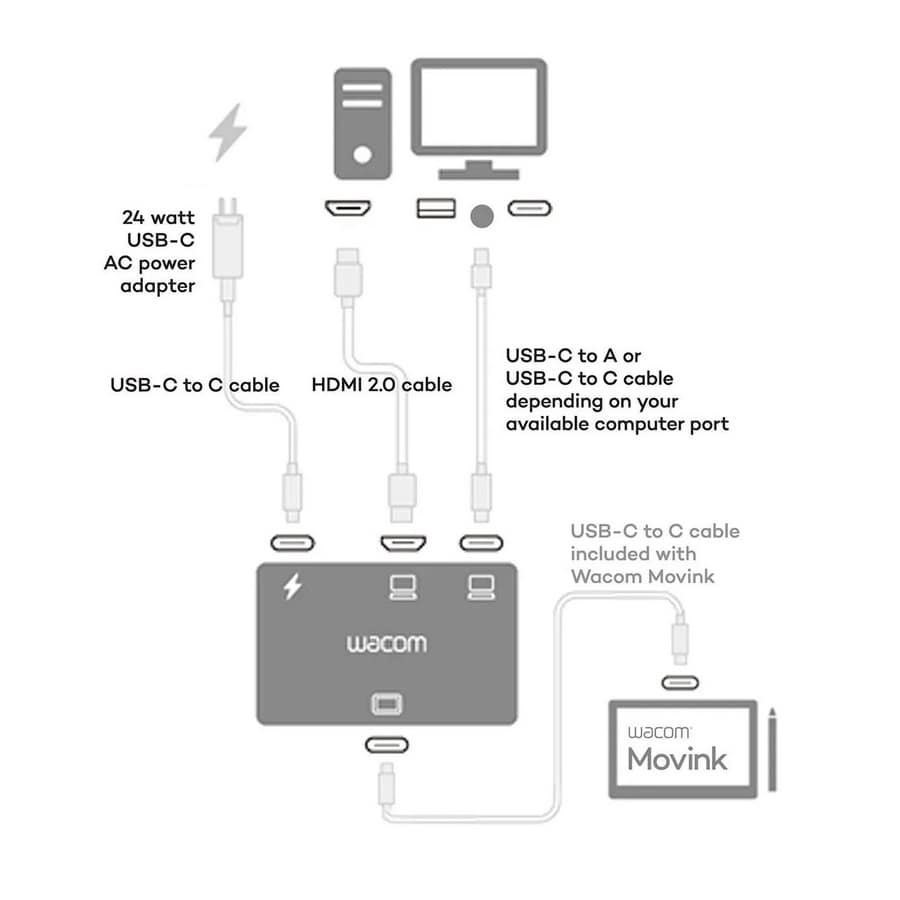 24 watt
USB-C
AC power
adapter

USB-C to C cable

HDMI 2.0 cable

USB-C to A or
USB-C to C cable
depending on your
available computer port

USB-C to C cable
included with
Wacom Movink

wacom

wacom
Movink